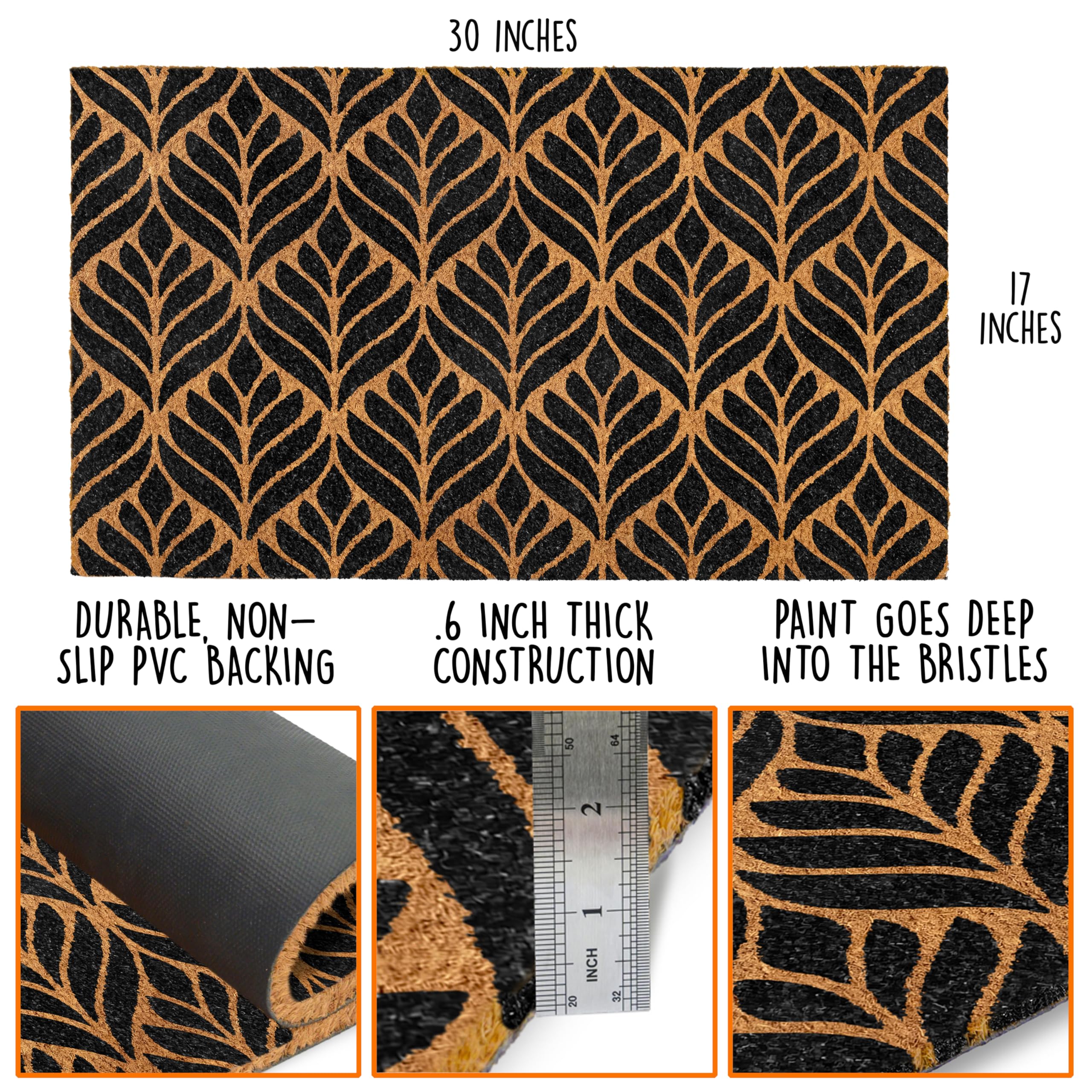 30 INCHES

17 INCHES

DURABLE, NON-SLIP PVC BACKING

.6 INCH THICK CONSTRUCTION

PAINT GOES DEEP INTO THE BRISTLES

50
64
2
1
INCH
20
32